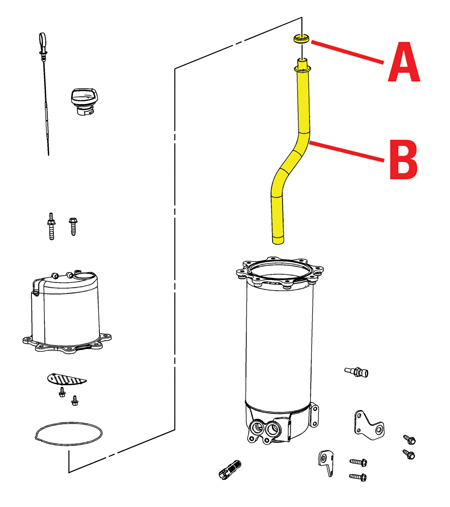 A

B