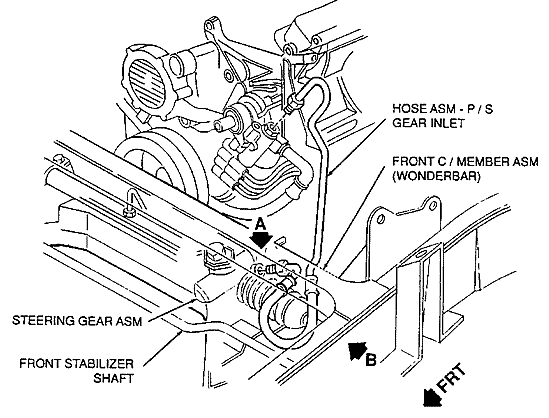 HOSE ASM - P / S GEAR INLET

FRONT C / MEMBER ASM (WONDERBAR)

A

STEERING GEAR ASM

FRONT STABILIZER SHAFT

B

FRT