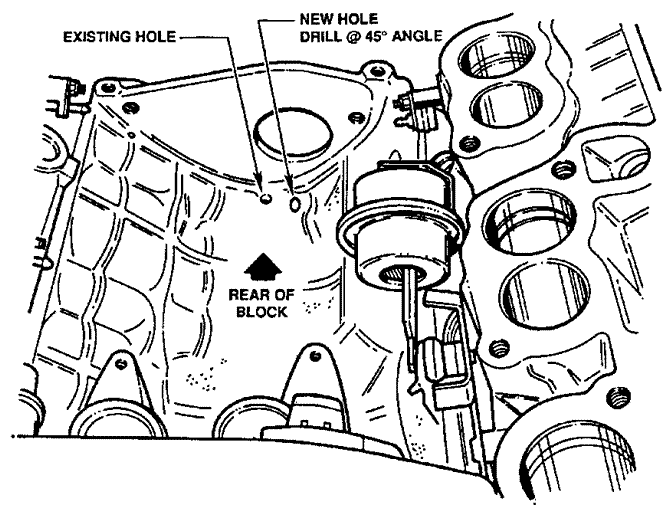 EXISTING HOLE
NEW HOLE
DRILL @ 45° ANGLE
REAR OF
BLOCK