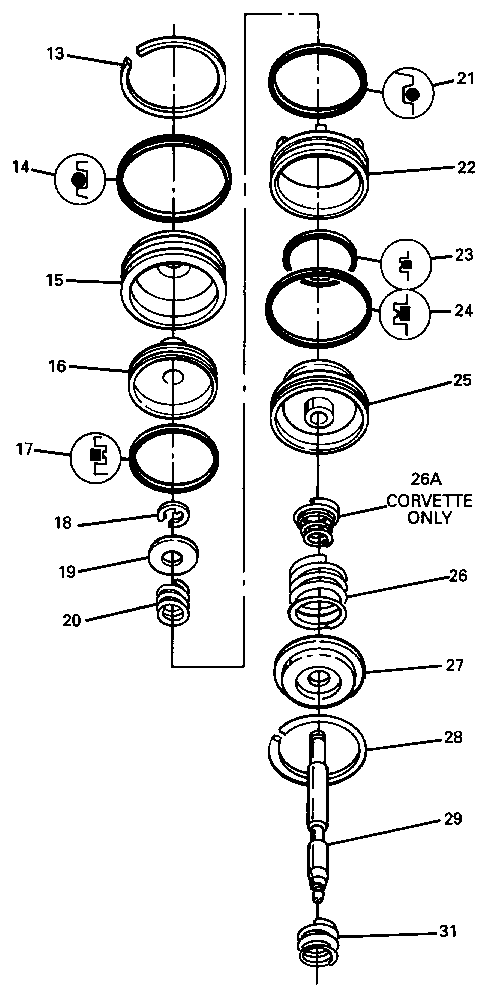 13
14
15
16
17
18
19
20
21
22
23
24
25
26A
CORVETTE
ONLY
26
27
28
29
31