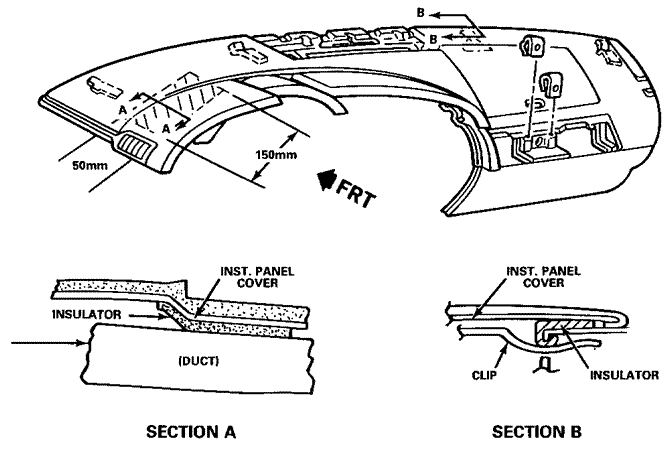 B
B
A
A
50mm
150mm
FRT

INST. PANEL COVER
INSULATOR
(DUCT)
SECTION A

INST. PANEL COVER
CLIP
INSULATOR
SECTION B