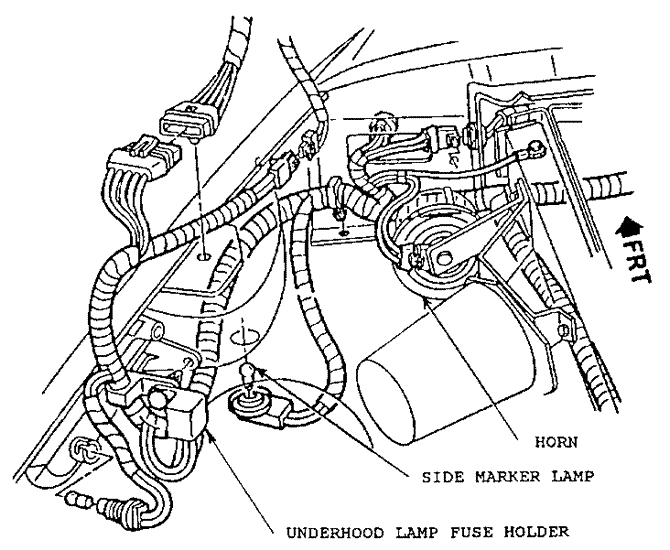 FRT

HORN

SIDE MARKER LAMP

UNDERHOOD LAMP FUSE HOLDER