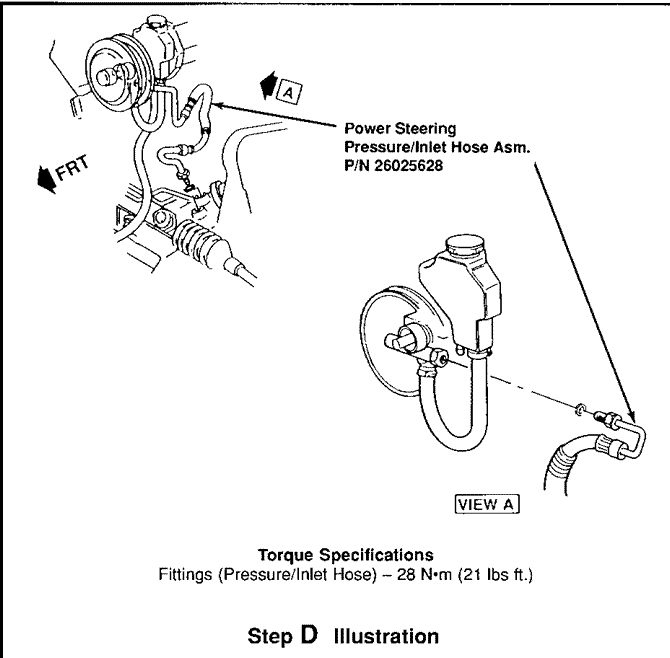 A

FRT

Power Steering
Pressure/Inlet Hose Asm.
P/N 26025628

VIEW A

Torque Specifications
Fittings (Pressure/Inlet Hose) – 28 N•m (21 lbs ft.)

Step D Illustration