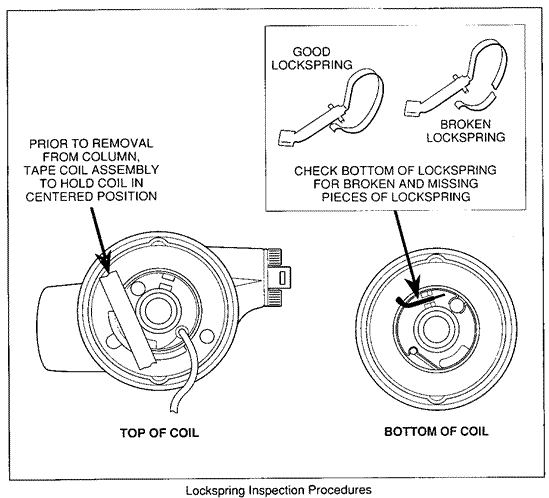 GOOD LOCKSPRING

BROKEN LOCKSPRING

CHECK BOTTOM OF LOCKSPRING FOR BROKEN AND MISSING PIECES OF LOCKSPRING

PRIOR TO REMOVAL FROM COLUMN, TAPE COIL ASSEMBLY TO HOLD COIL IN CENTERED POSITION

TOP OF COIL

BOTTOM OF COIL

Lockspring Inspection Procedures