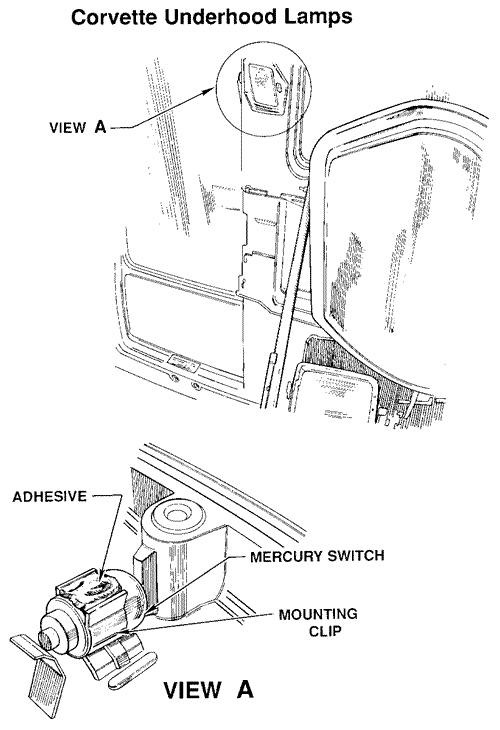 Corvette Underhood Lamps

VIEW A

ADHESIVE

MERCURY SWITCH

MOUNTING CLIP

VIEW A