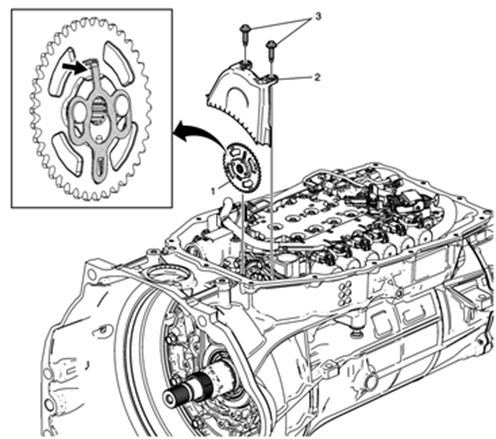 3
2
1