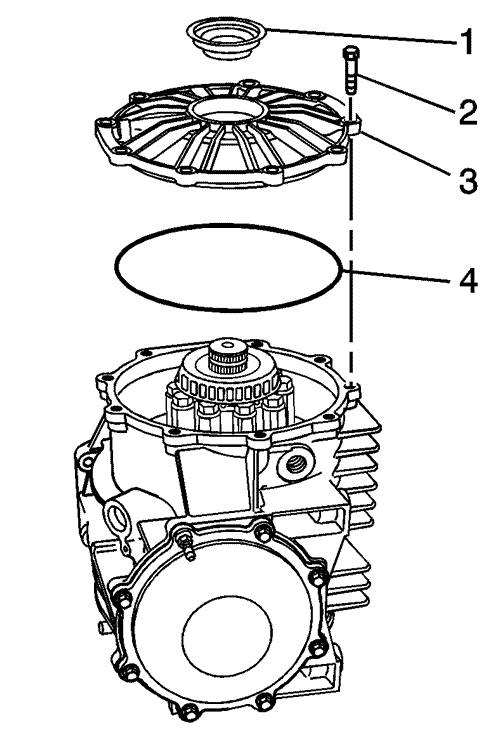 1
2
3
4