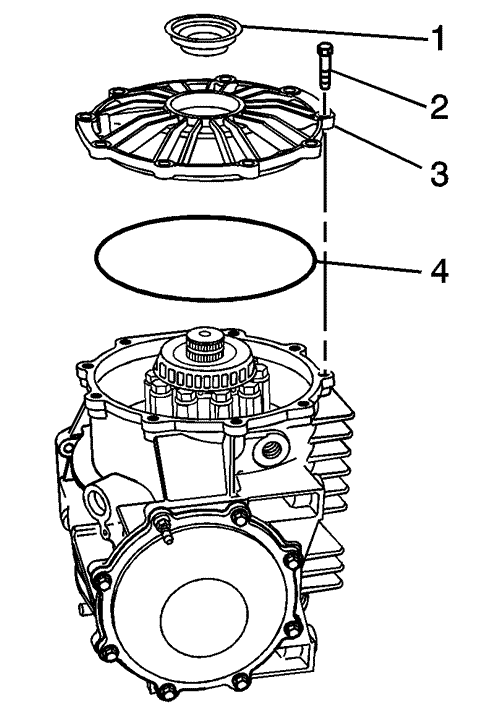 1
2
3
4