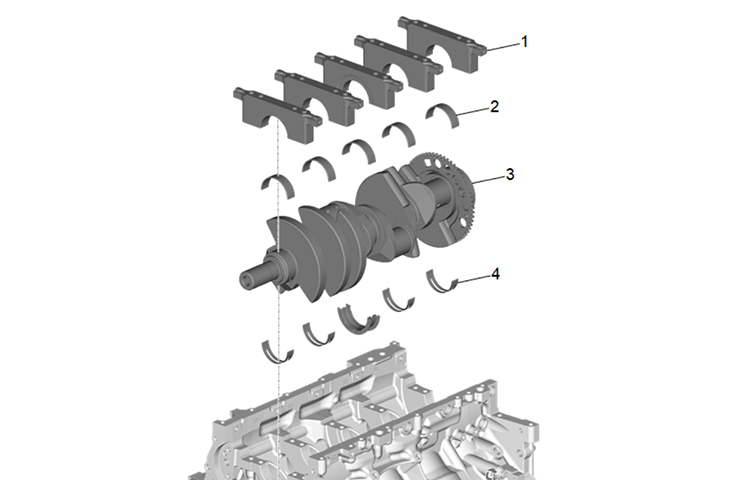 1
2
3
4