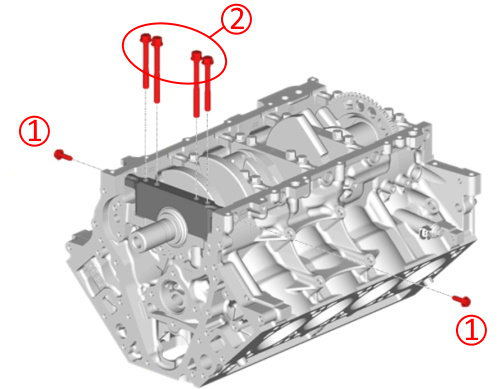 2
1
1