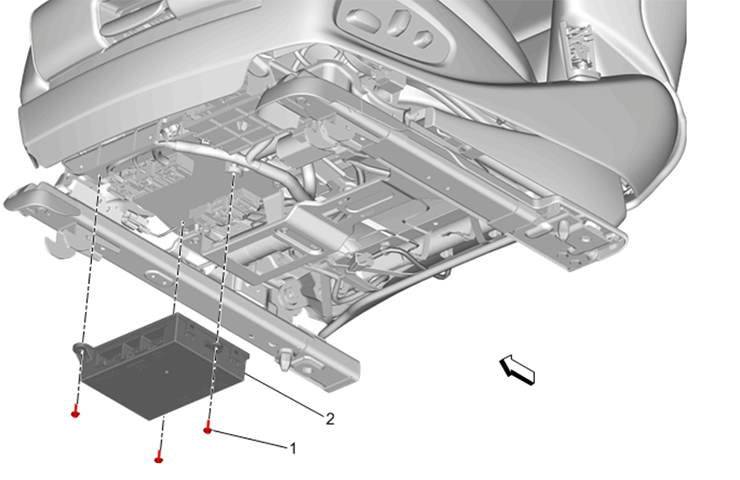 2
1