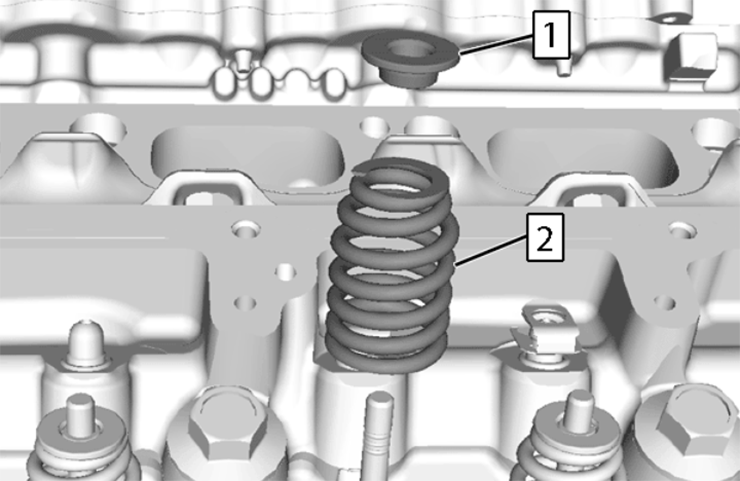 1
2