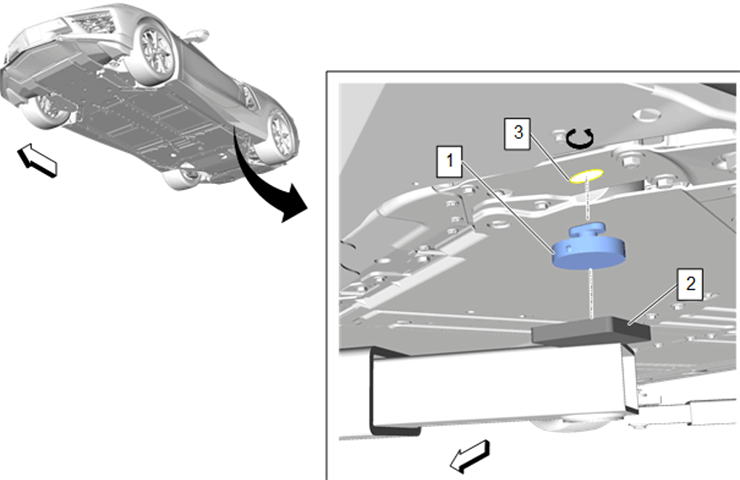 3
1
2