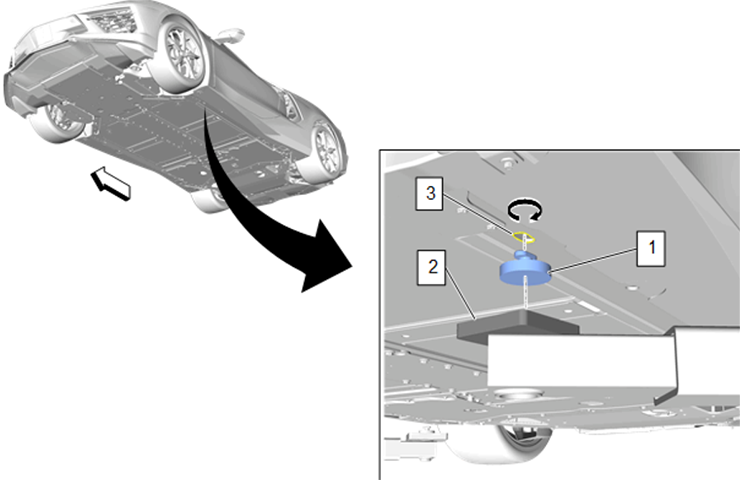 3
1
2