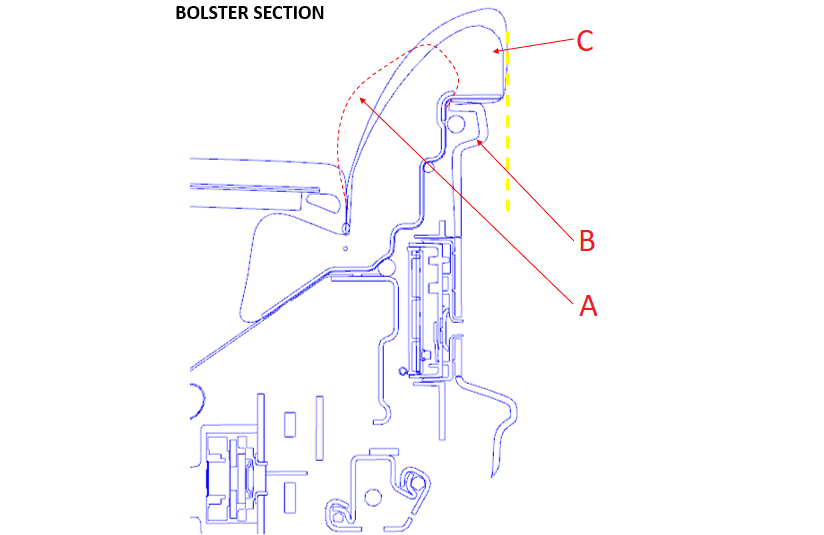 BOLSTER SECTION

C

B

A