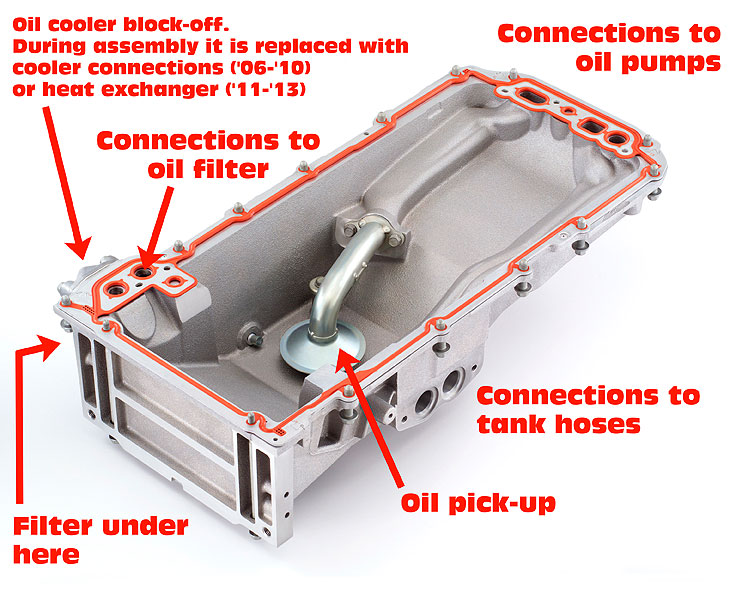 Oil cooler block-off.
During assembly it is replaced with cooler connections ('06-'10) or heat exchanger ('11-'13)

Connections to oil pumps

Connections to oil filter

Connections to tank hoses

Oil pick-up

Filter under here